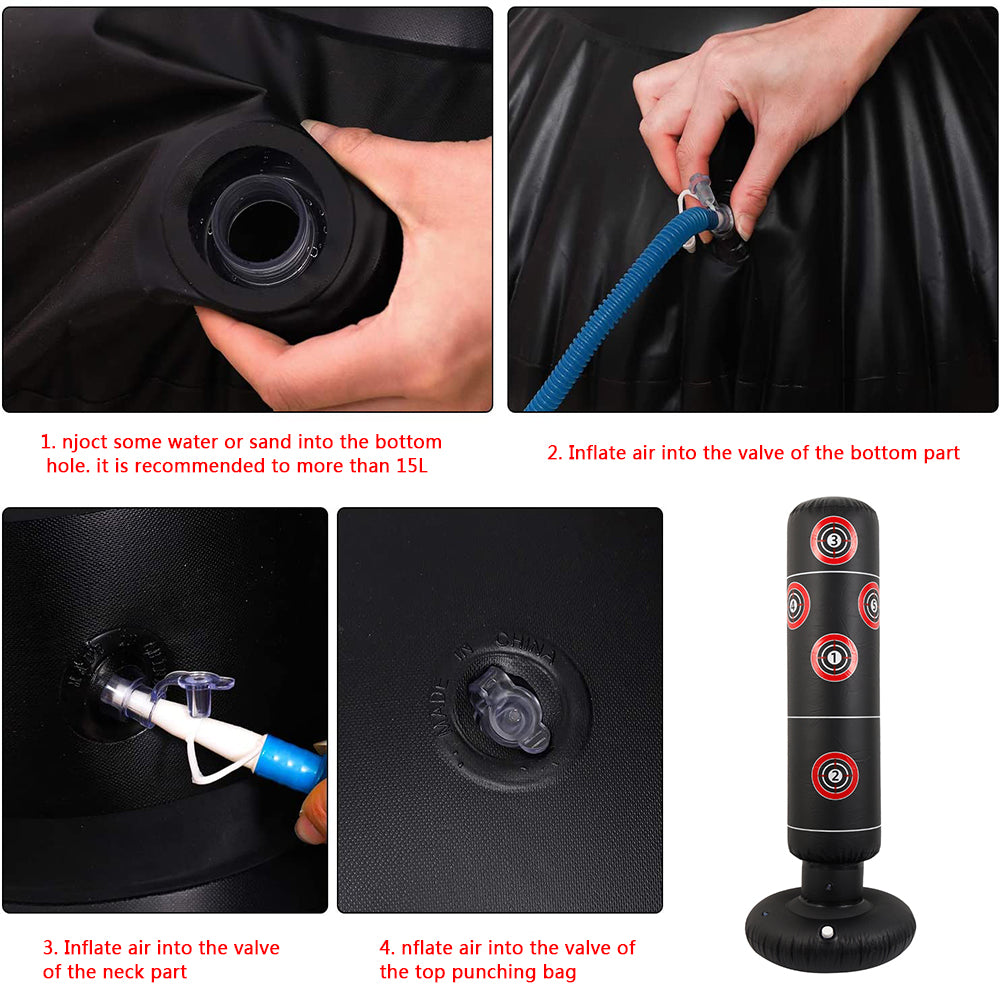 1. njoct some water or sand into the bottom hole. it is recommended to more than 15L

2. Inflate air into the valve of the bottom part

MADE IN CHINA

3

4

5

1

2

3. Inflate air into the valve of the neck part

4. nflate air into the valve of the top punching bag